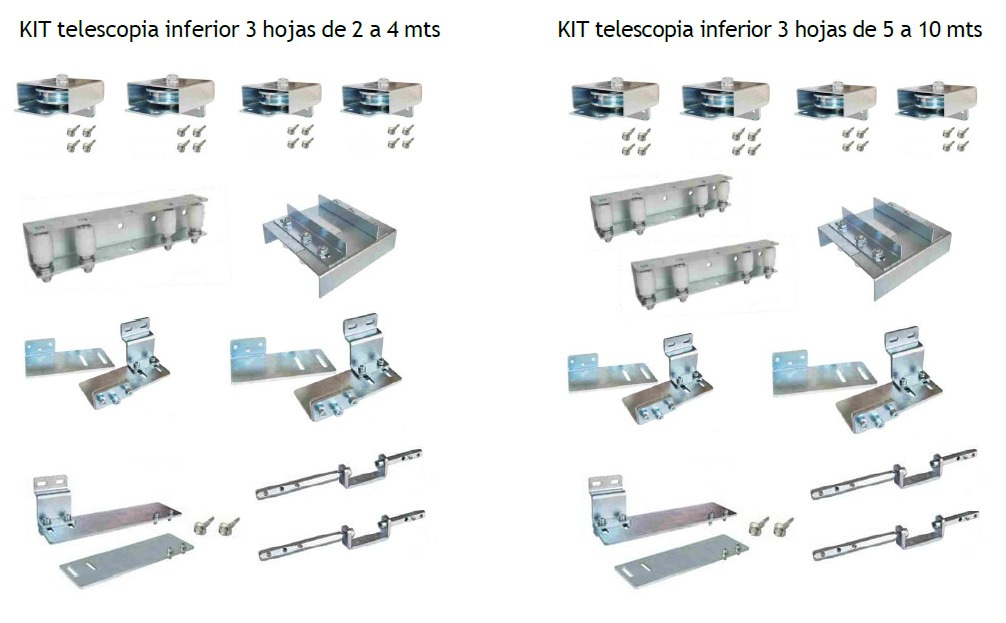 KIT telescopia inferior 3 hojas de 2 a 4 mts

KIT telescopia inferior 3 hojas de 5 a 10 mts